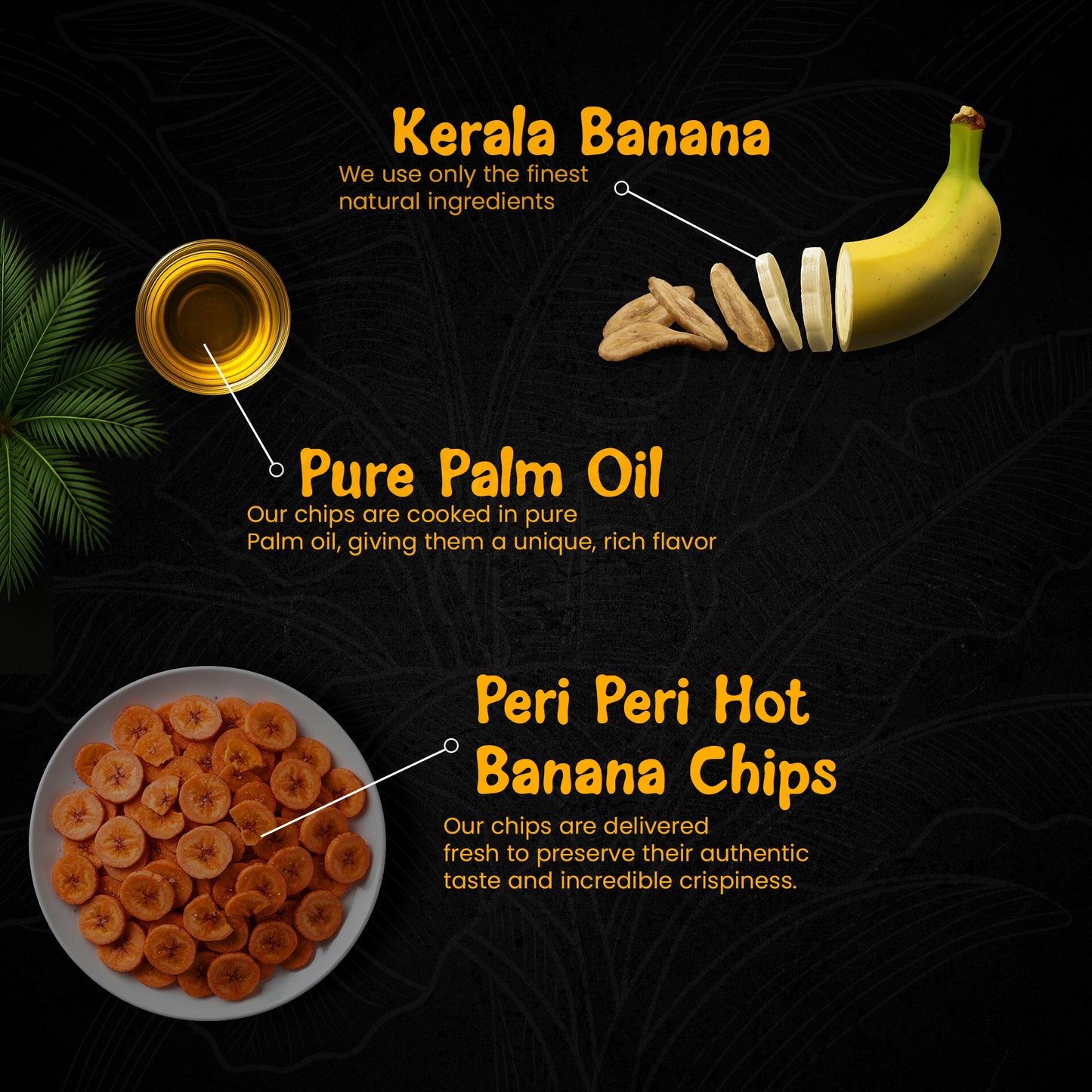 Kerala Banana
We use only the finest natural ingredients

Pure Palm Oil
Our chips are cooked in pure Palm oil, giving them a unique, rich flavor

Peri Peri Hot Banana Chips
Our chips are delivered fresh to preserve their authentic taste and incredible crispiness.