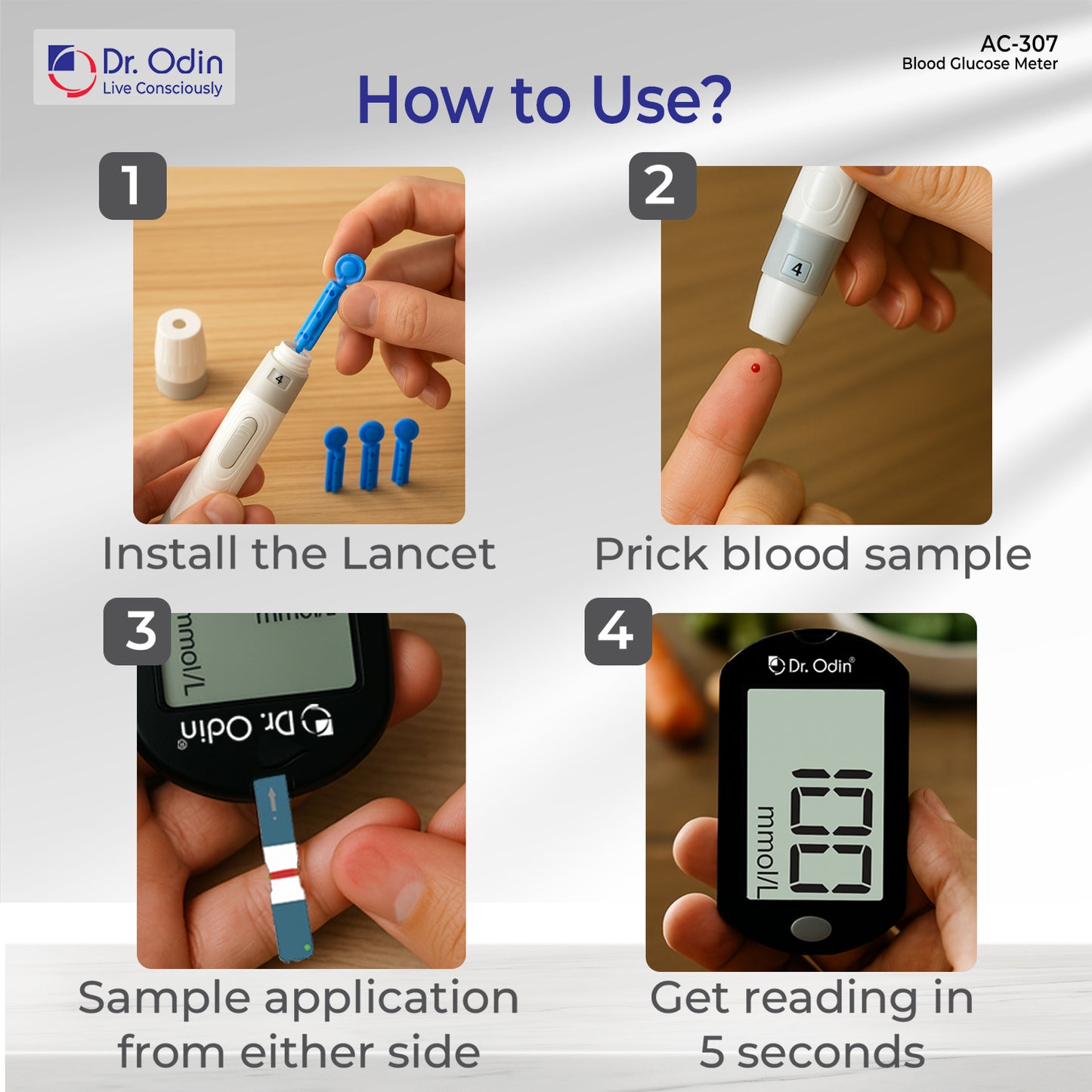 Dr. Odin
Live Consciously

AC-307
Blood Glucose Meter

How to Use?

1

4

Install the Lancet

2

4

Prick blood sample

3

mmol/L

Dr. Odin

Sample application from either side

4

Dr. Odin

mmol/L

Get reading in 5 seconds