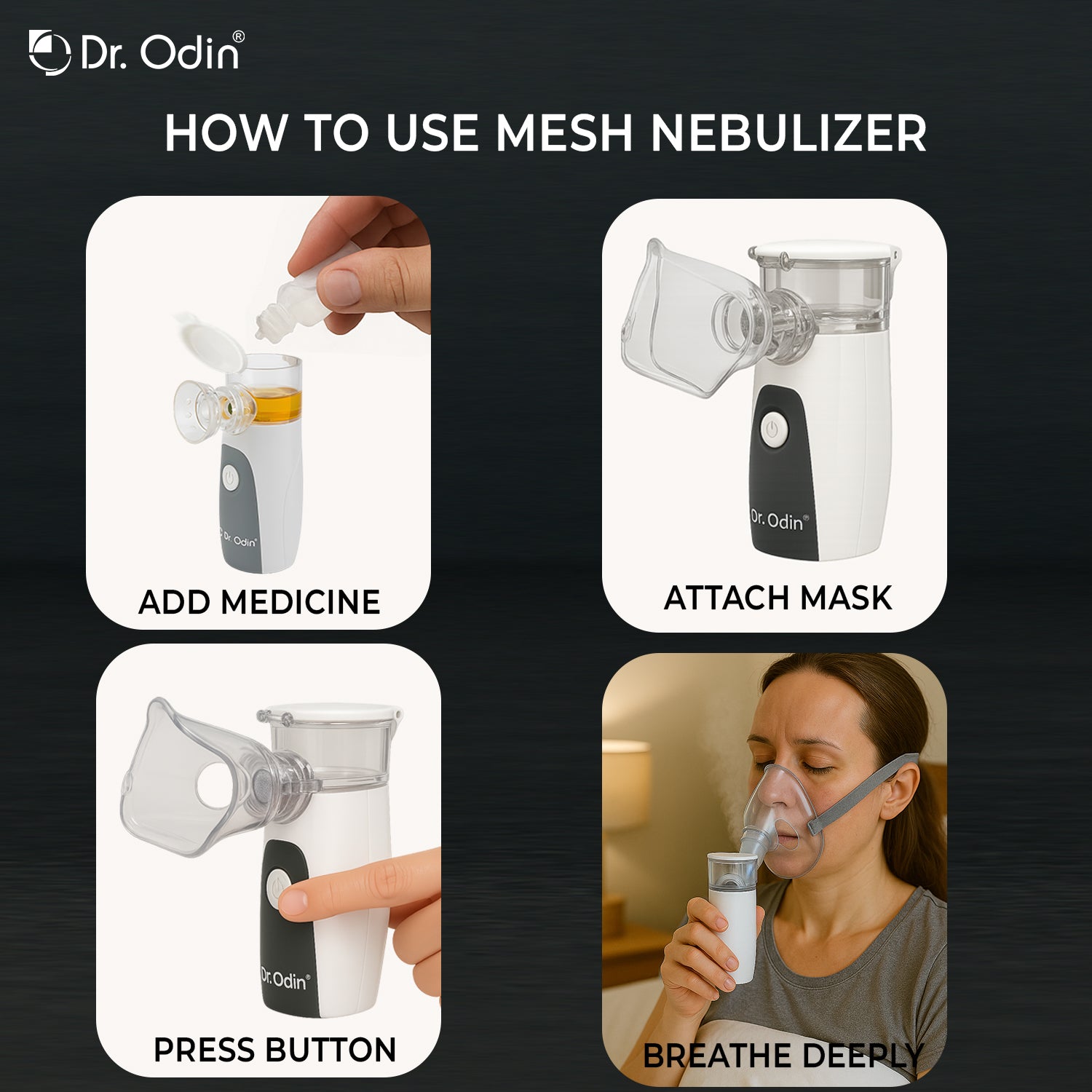 Dr. Odin®

HOW TO USE MESH NEBULIZER

Dr. Odin®

ADD MEDICINE

Dr. Odin®

ATTACH MASK

Dr. Odin®

PRESS BUTTON

BREATHE DEEPLY