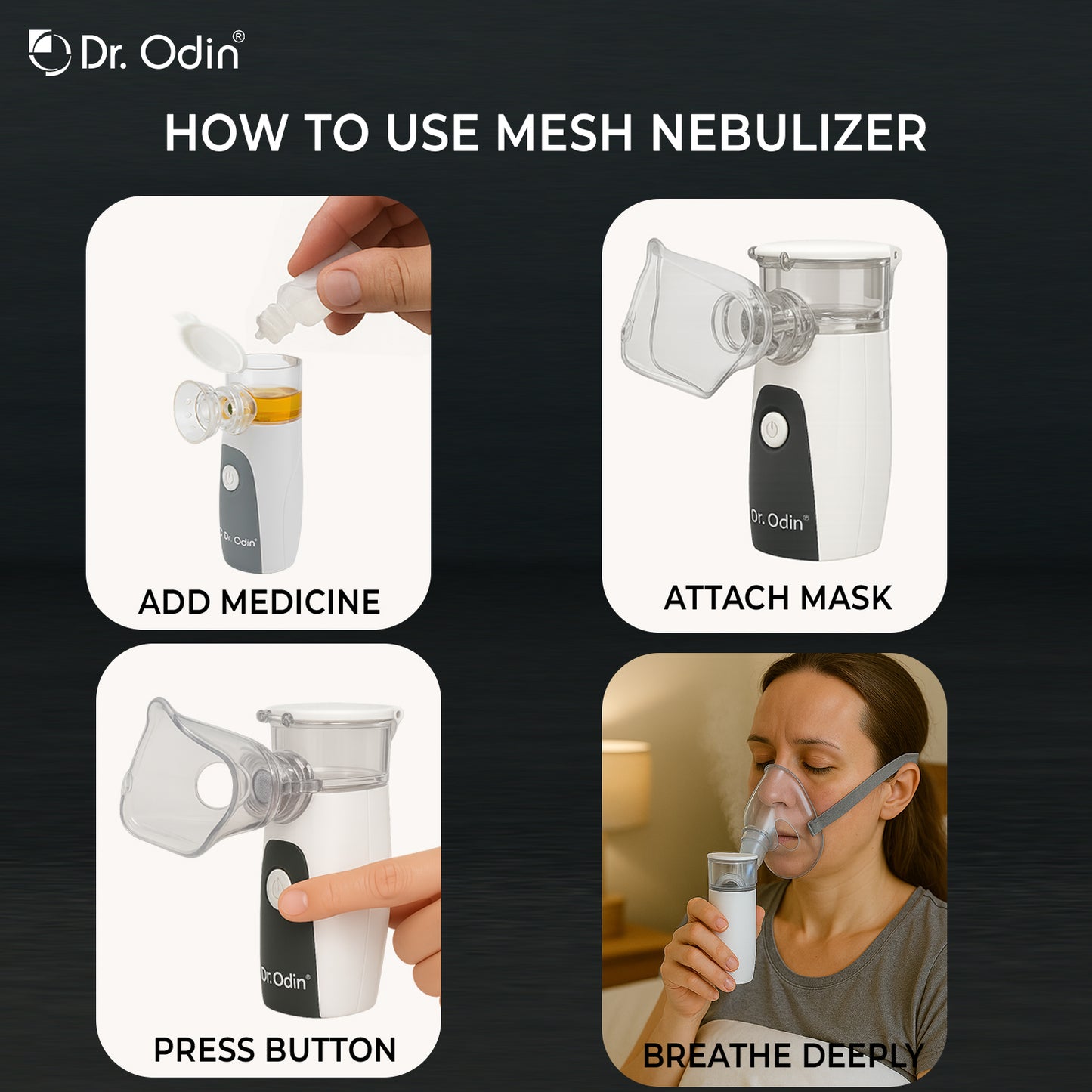 Dr. Odin®

HOW TO USE MESH NEBULIZER

Dr. Odin®

ADD MEDICINE

Dr. Odin®

ATTACH MASK

Dr. Odin®

PRESS BUTTON

BREATHE DEEPLY