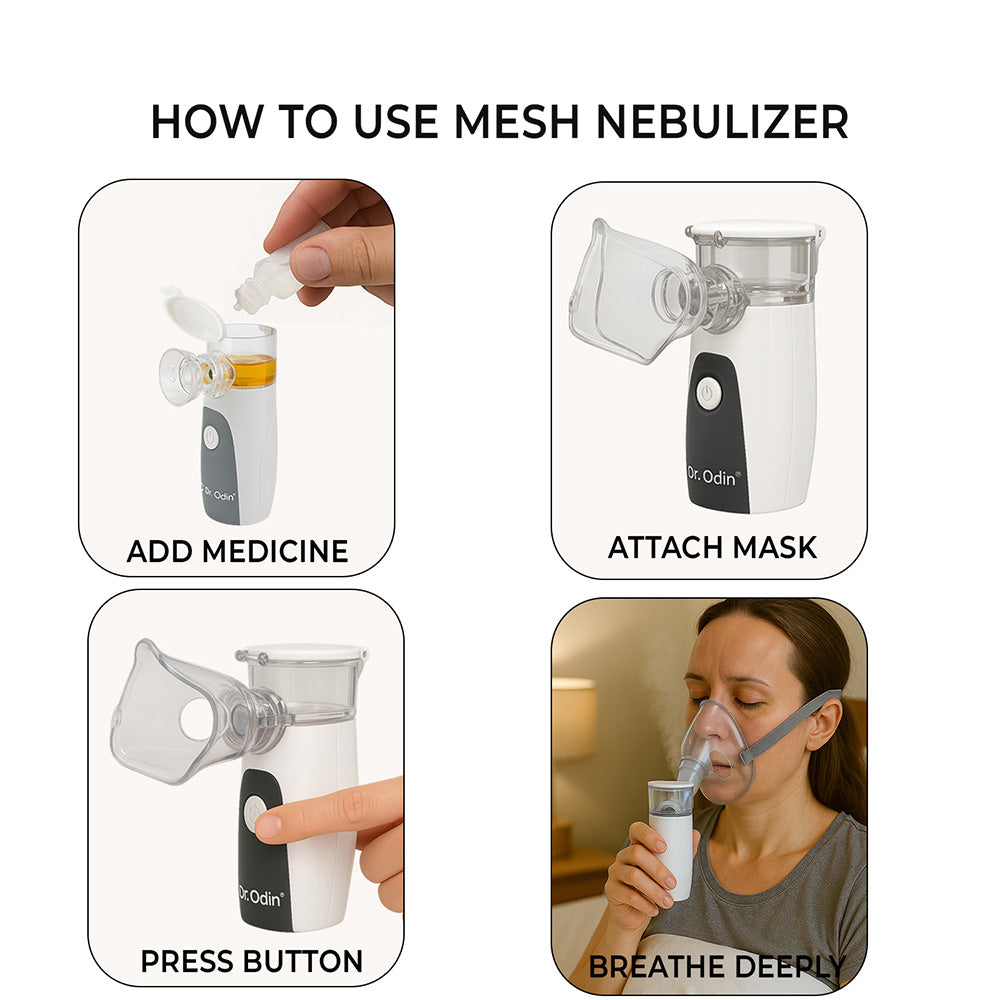 HOW TO USE MESH NEBULIZER

Dr. Odin®

ADD MEDICINE

Dr. Odin®

ATTACH MASK

Dr. Odin®

PRESS BUTTON

BREATHE DEEPLY