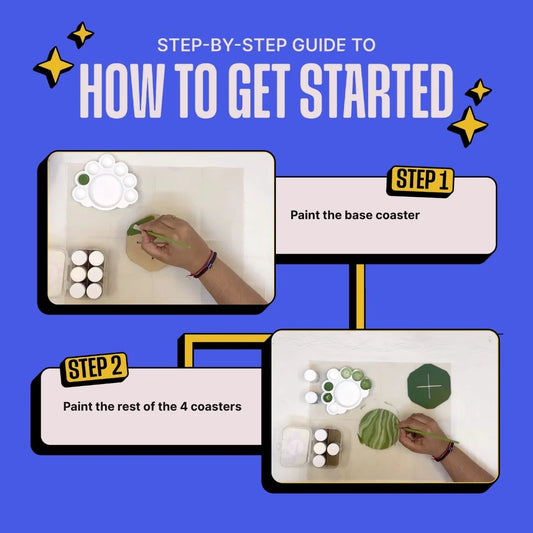 STEP-BY-STEP GUIDE TO
HOW TO GET STARTED

STEP 1
Paint the base coaster

STEP 2
Paint the rest of the 4 coasters