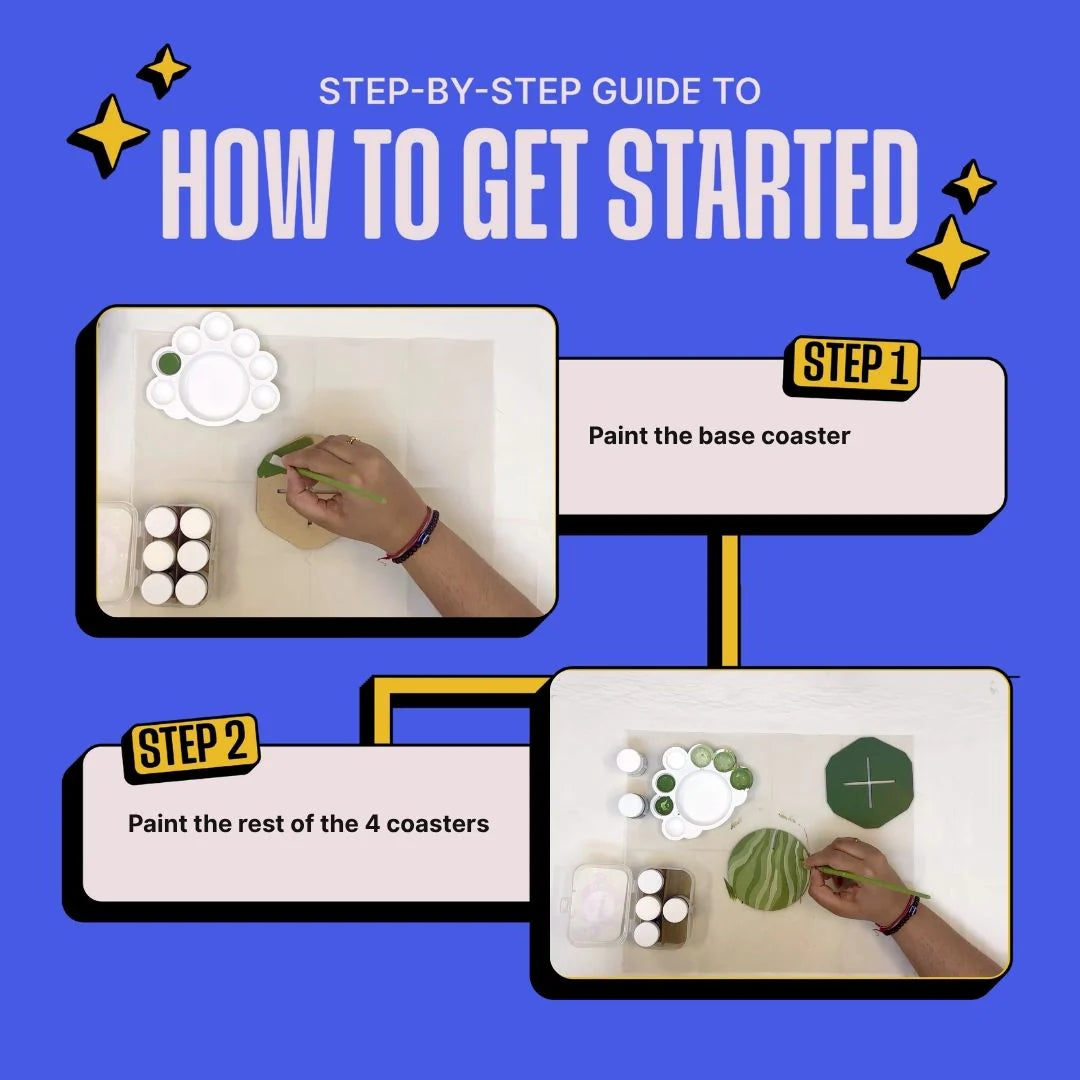 STEP-BY-STEP GUIDE TO
HOW TO GET STARTED

STEP 1
Paint the base coaster

STEP 2
Paint the rest of the 4 coasters