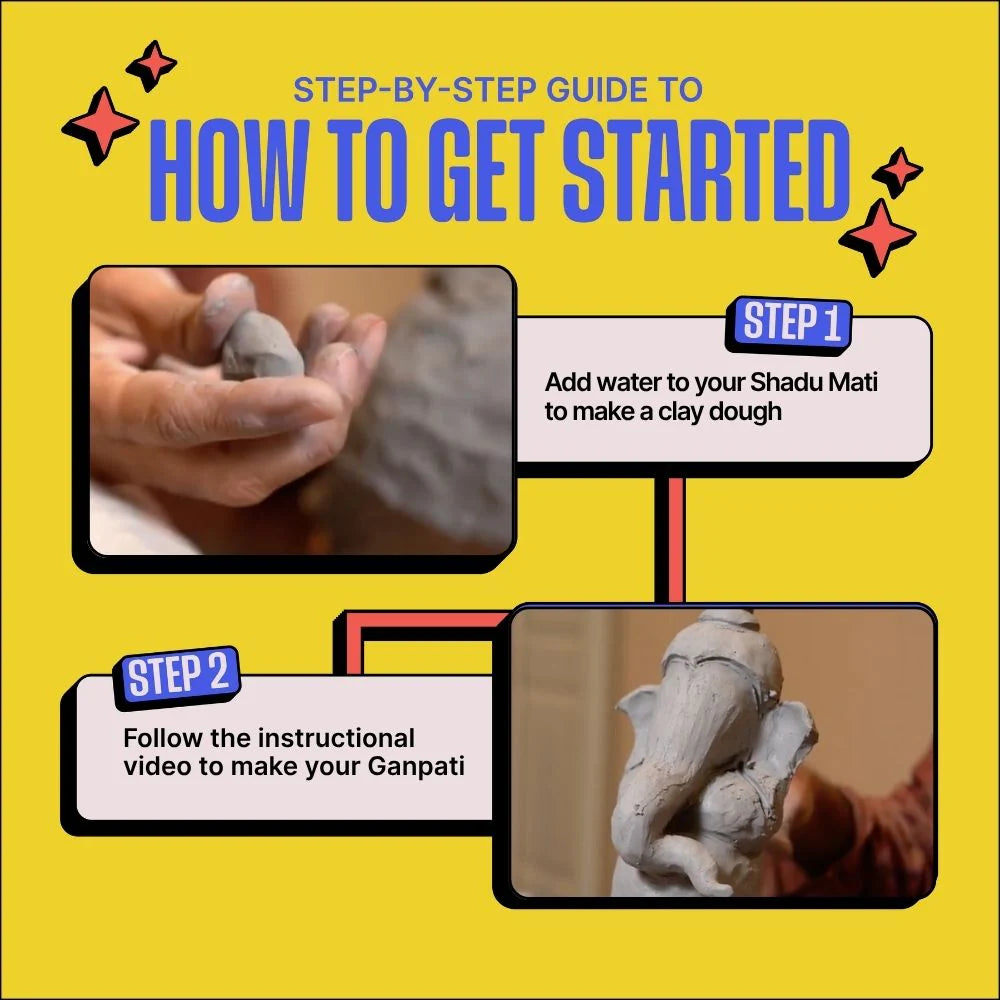 STEP-BY-STEP GUIDE TO
HOW TO GET STARTED

STEP 1
Add water to your Shadu Mati to make a clay dough

STEP 2
Follow the instructional video to make your Ganpati