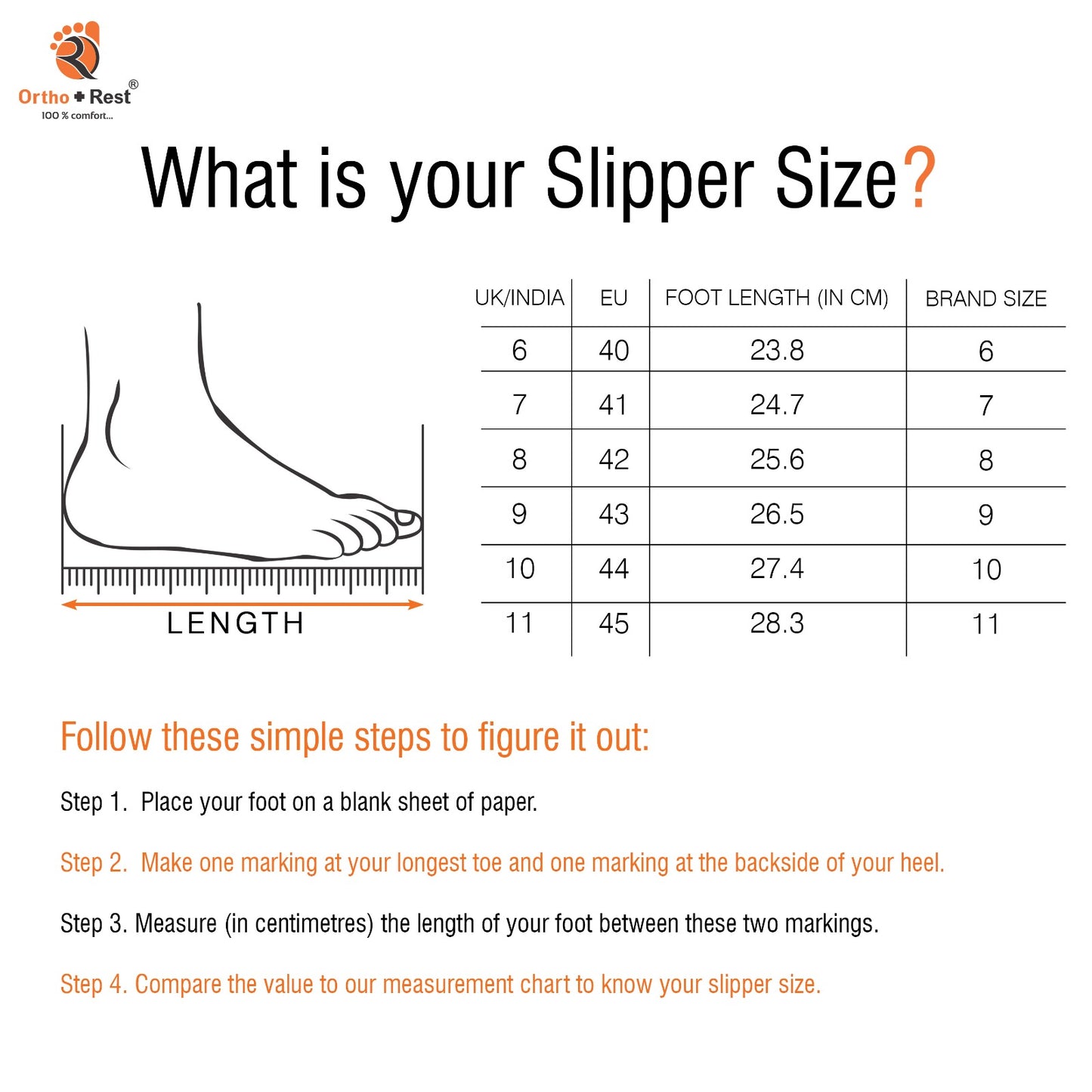 Ortho + Rest®
100 % comfort...

What is your Slipper Size?

LENGTH

| UK/INDIA | EU | FOOT LENGTH (IN CM) | BRAND SIZE |
|---|---|---|---|
| 6 | 40 | 23.8 | 6 |
| 7 | 41 | 24.7 | 7 |
| 8 | 42 | 25.6 | 8 |
| 9 | 43 | 26.5 | 9 |
| 10 | 44 | 27.4 | 10 |
| 11 | 45 | 28.3 | 11 |

Follow these simple steps to figure it out:

Step 1. Place your foot on a blank sheet of paper.

Step 2. Make one marking at your longest toe and one marking at the backside of your heel.

Step 3. Measure (in centimetres) the length of your foot between these two markings.

Step 4. Compare the value to our measurement chart to know your slipper size.