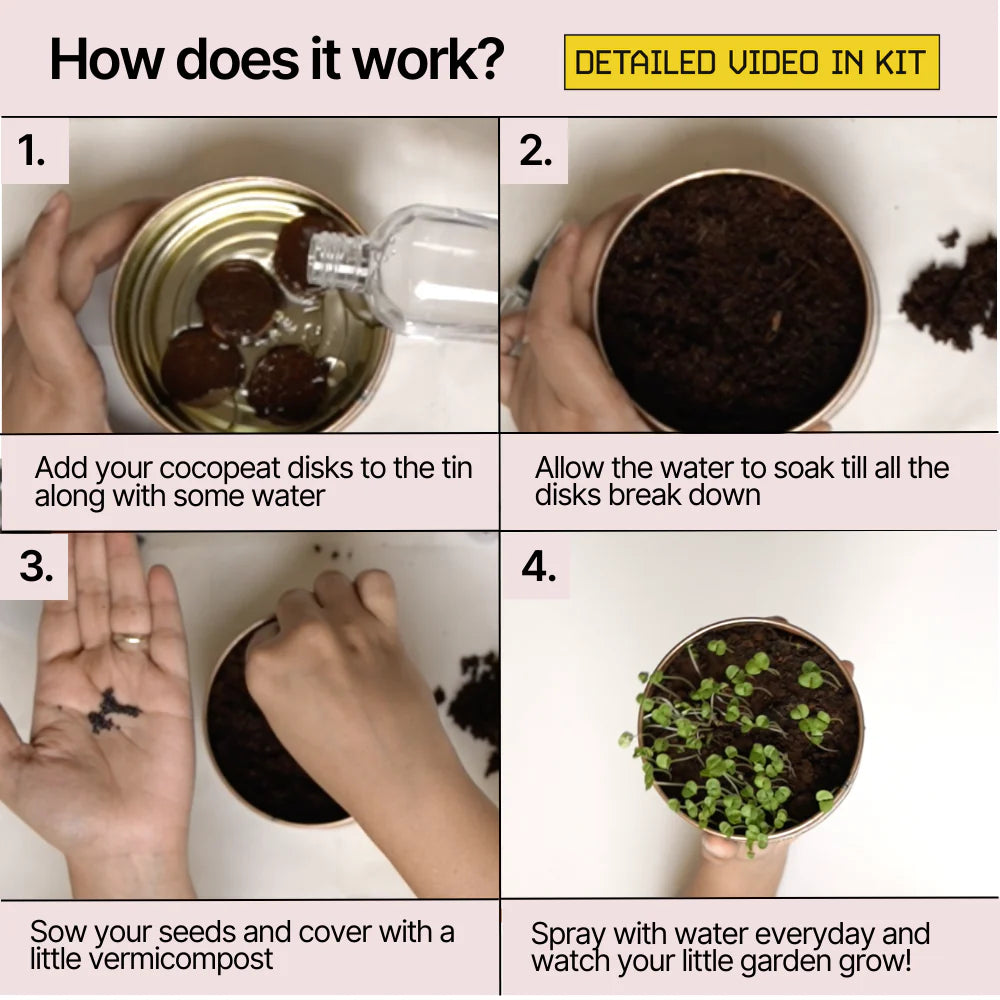 How does it work?

DETAILED VIDEO IN KIT

1.

Add your cocopeat disks to the tin along with some water

2.

Allow the water to soak till all the disks break down

3.

Sow your seeds and cover with a little vermicompost

4.

Spray with water everyday and watch your little garden grow!