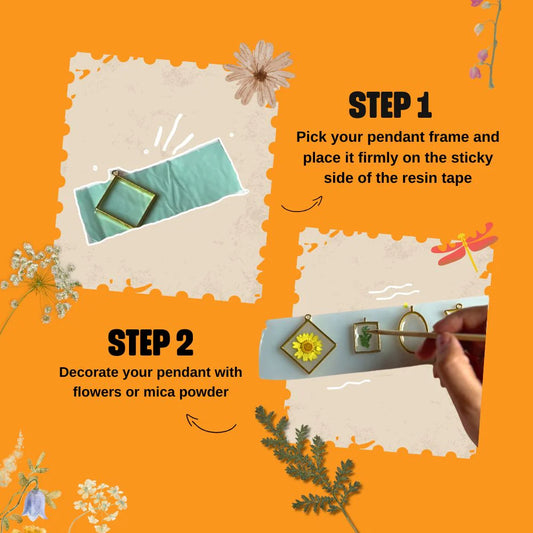 STEP 1
Pick your pendant frame and place it firmly on the sticky side of the resin tape

STEP 2
Decorate your pendant with flowers or mica powder